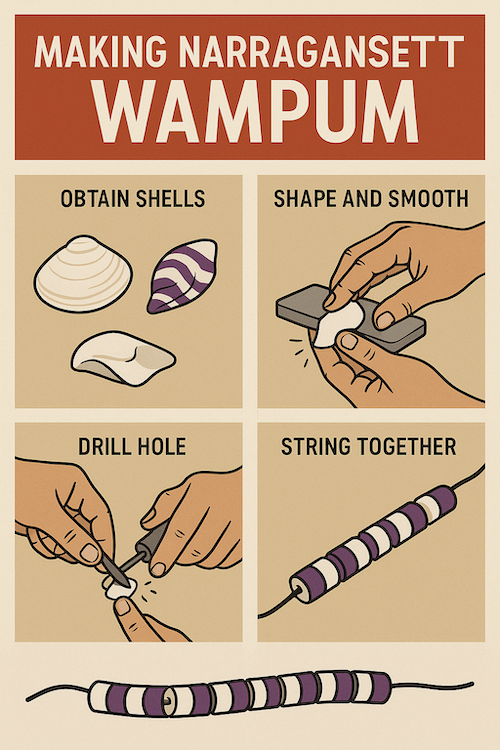 MAKING NARRAGANSETT WAMPUM

OBTAIN SHELLS

SHAPE AND SMOOTH

DRILL HOLE

STRING TOGETHER